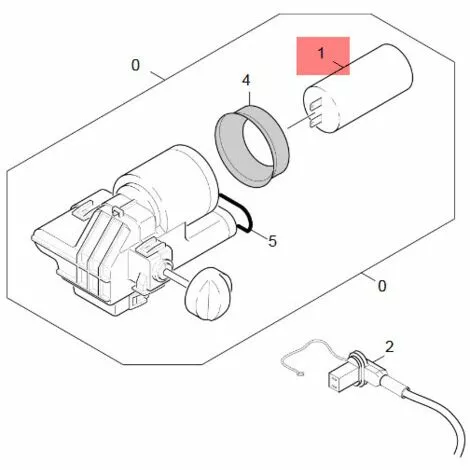 0
1
4
5
0
2