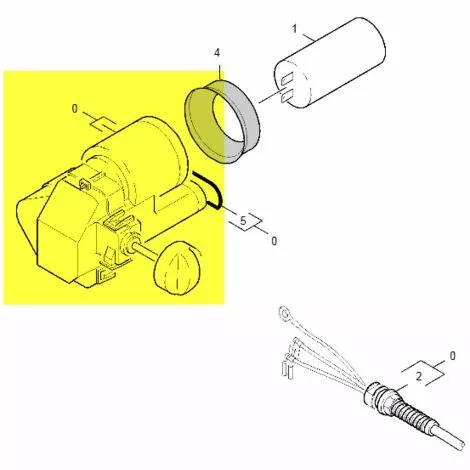 1
4
0
5
0
0
2