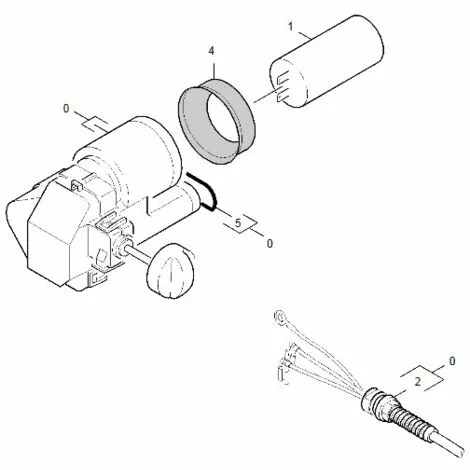 1
4
0
5
0
0
2