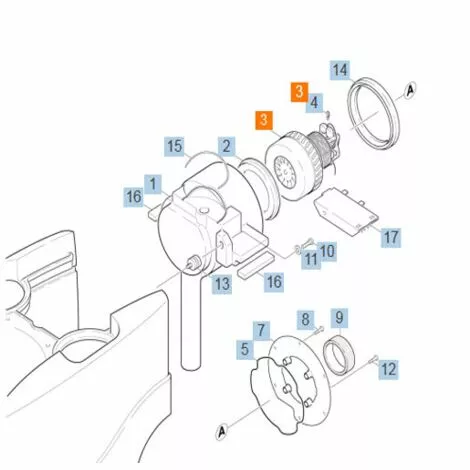 14
A
3
4
3
15
2
1
16
17
10
11
13
16
8
9
7
5
12
A