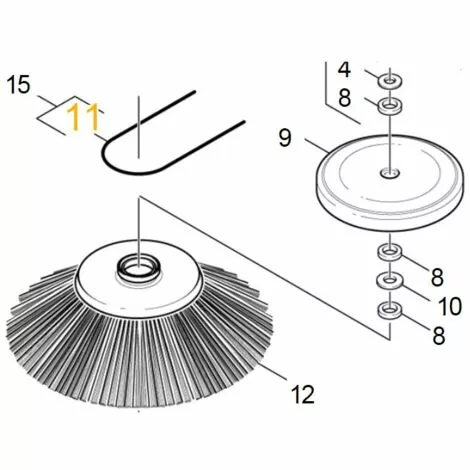 15
11
4
8
9
8
10
8
12