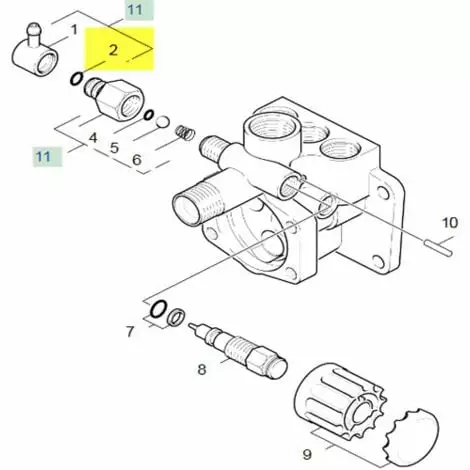 11
1
2
4
5
6
11
10
7
8
9