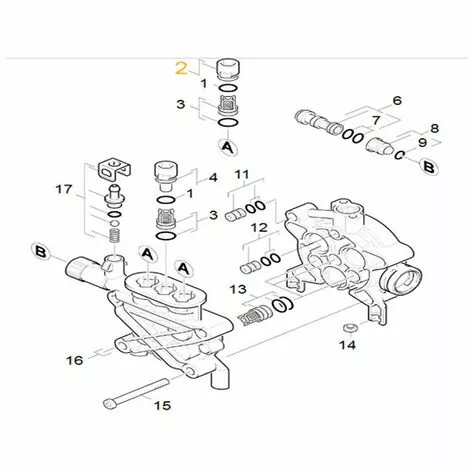 2
1
3
A
6
7
8
9
B
17
4
1
3
11
12
B
A
A
13
14
16
15