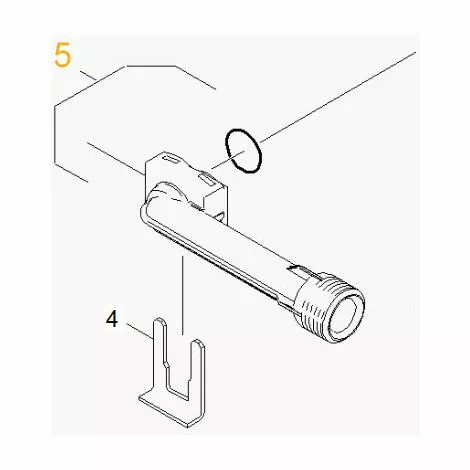 5

4