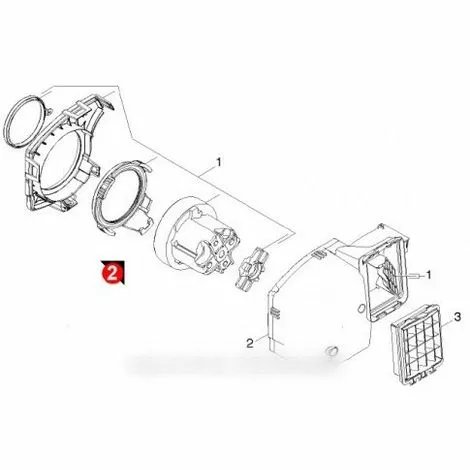 1

2

1

3

2